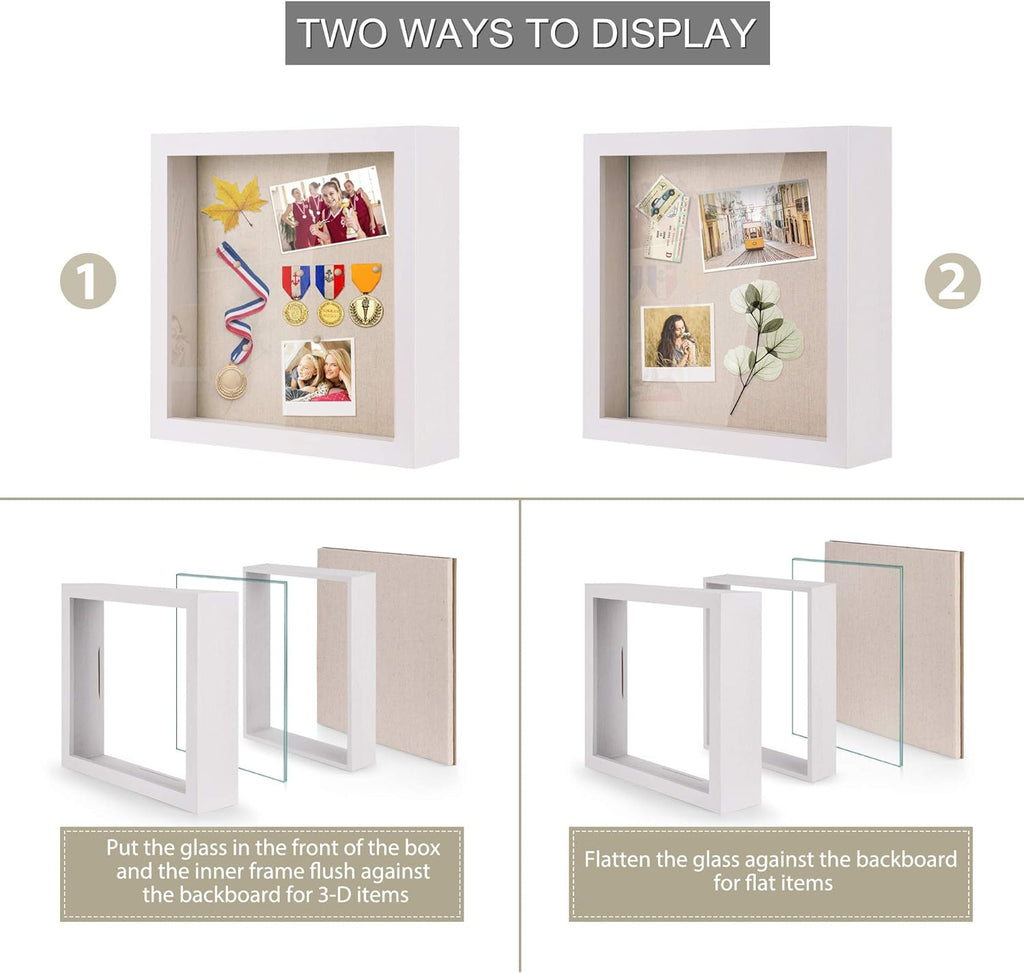 TWO WAYS TO DISPLAY

1

2

Put the glass in the front of the box and the inner frame flush against the backboard for 3-D items

Flatten the glass against the backboard for flat items